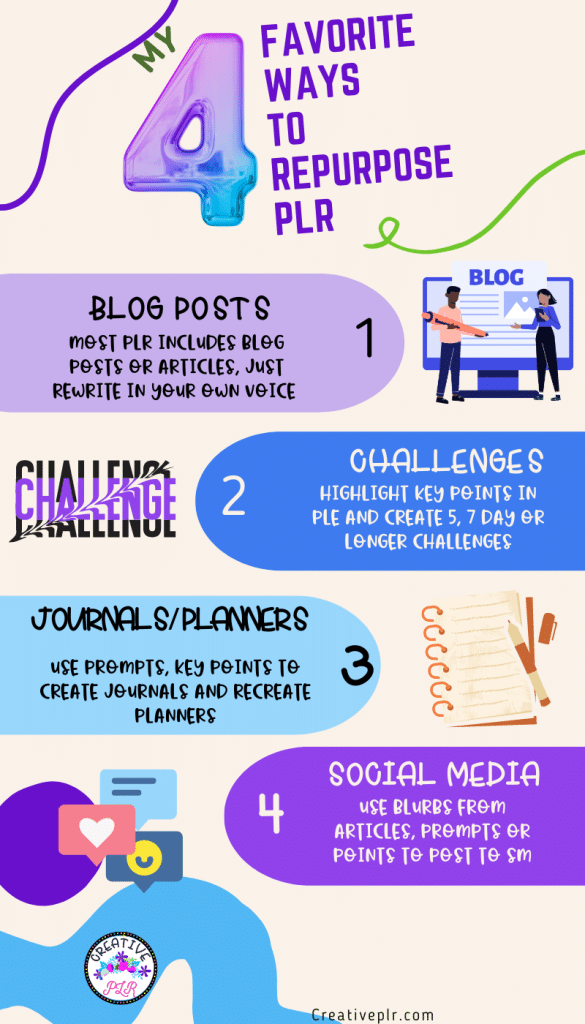 MY 4 FAVORITE WAYS TO REPURPOSE PLR

BLOG POSTS
MOST PLR INCLUDES BLOG POSTS OR ARTICLES, JUST REWRITE IN YOUR OWN VOICE

1

BLOG

CHALLENGE
CHALLENGE
CHALLENGE

2

CHALLENGES
HIGHLIGHT KEY POINTS IN PLE AND CREATE 5, 7 DAY OR LONGER CHALLENGES

JOURNALS/PLANNERS
USE PROMPTS, KEY POINTS TO CREATE JOURNALS AND RECREATE PLANNERS

3

4

SOCIAL MEDIA
USE BLURBS FROM ARTICLES, PROMPTS OR POINTS TO POST TO SM

CREATIVE PLR

Creativeplr.com